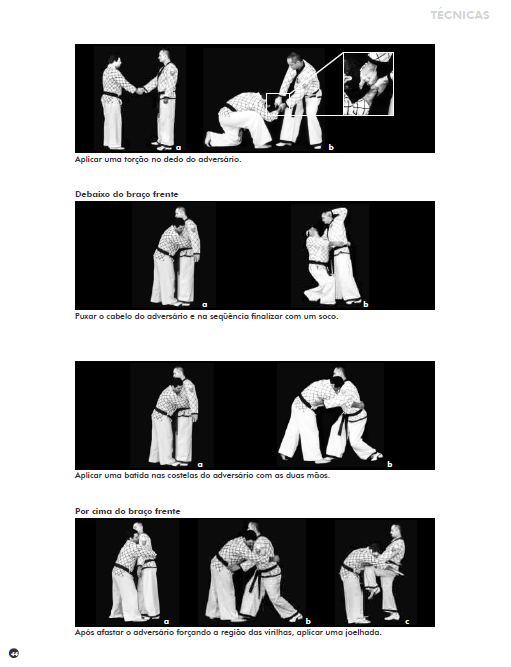 TÉCNICAS

a

b

Aplicar uma torção no dedo do adversário.

Debaixo do braço frente

a

b

Puxar o cabelo do adversário e na seqüência finalizar com um soco.

a

b

Aplicar uma batida nas costelas do adversário com as duas mãos.

Por cima do braço frente

a

b

c

Após afastar o adversário forçando a região das virilhas, aplicar uma joelhada.

44